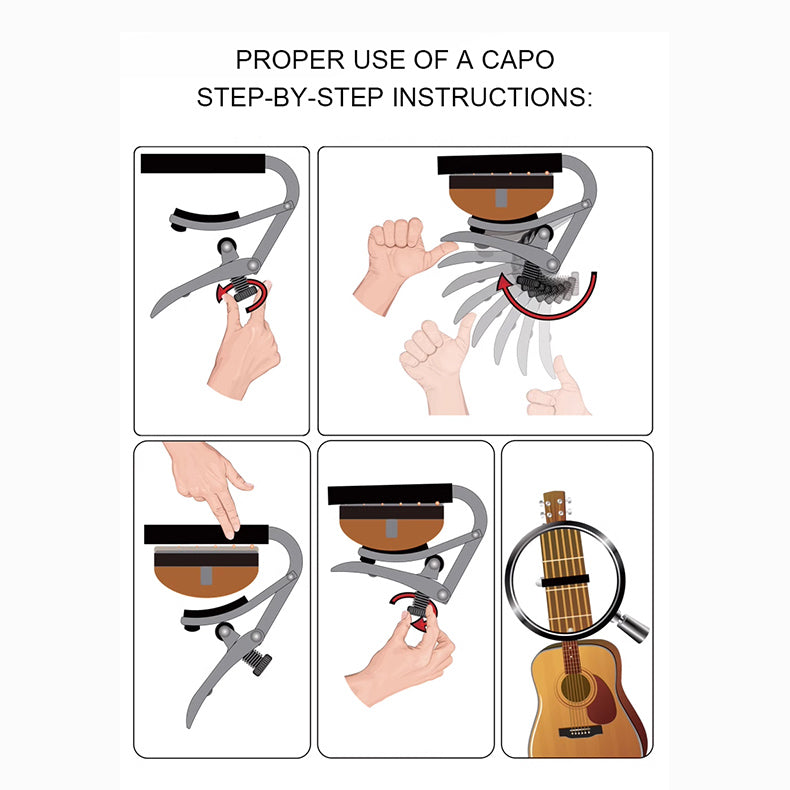 PROPER USE OF A CAPO
STEP-BY-STEP INSTRUCTIONS: